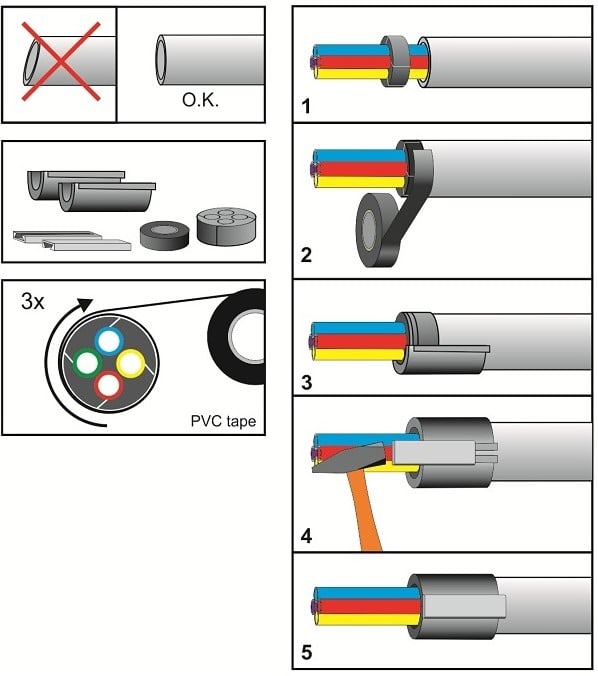 O.K.

3x

PVC tape

1

2

3

4

5