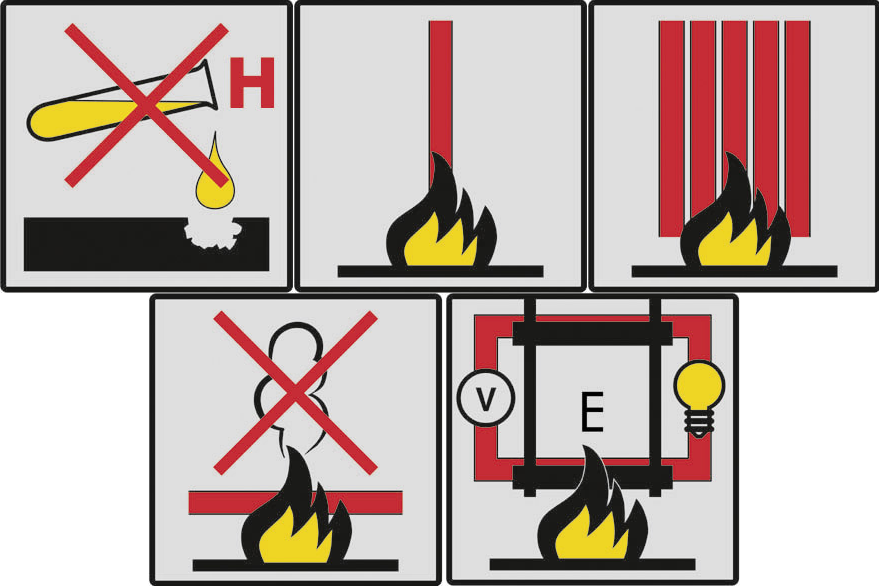 H

V
E